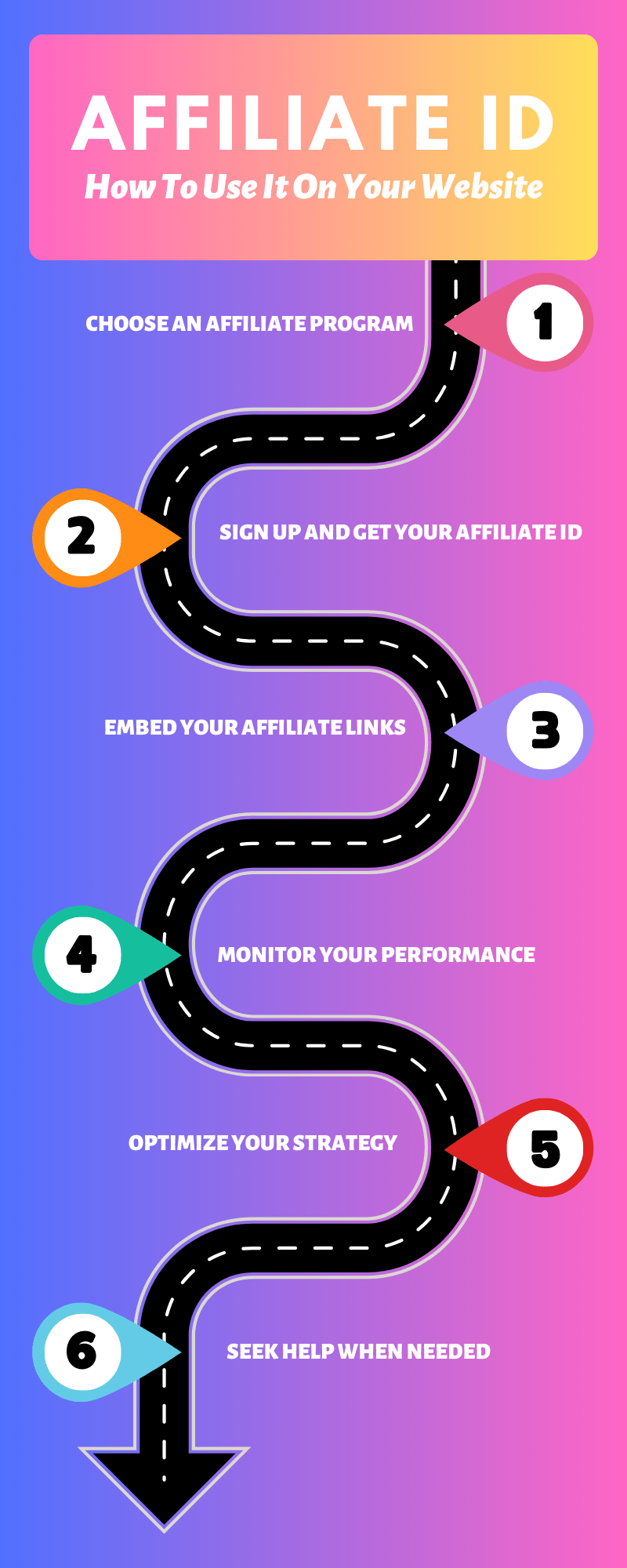 AFFILIATE ID
How To Use It On Your Website

CHOOSE AN AFFILIATE PROGRAM
1

2
SIGN UP AND GET YOUR AFFILIATE ID

EMBED YOUR AFFILIATE LINKS
3

4
MONITOR YOUR PERFORMANCE

OPTIMIZE YOUR STRATEGY
5

6
SEEK HELP WHEN NEEDED